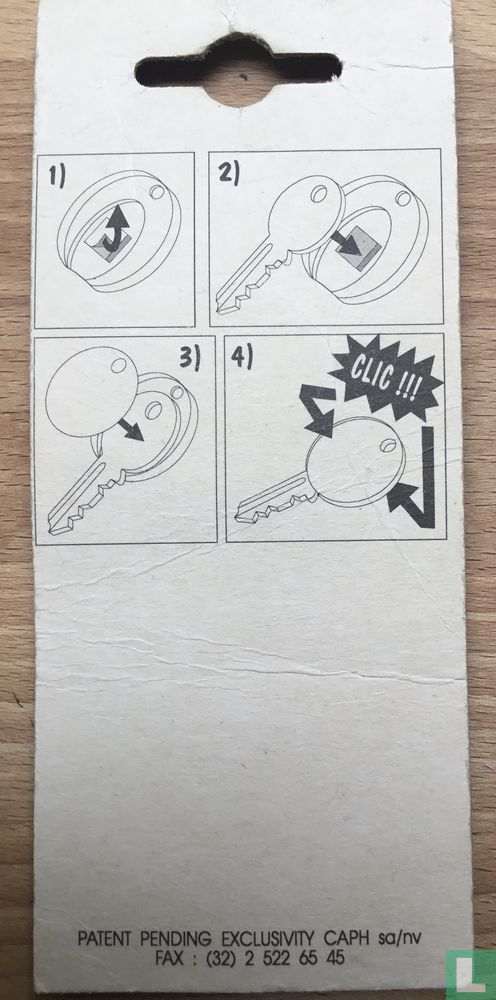 1)

2)

3)

4)

CLIC !!!

PATENT PENDING EXCLUSIVITY CAPH sa/nv
FAX : (32) 2 522 65 45