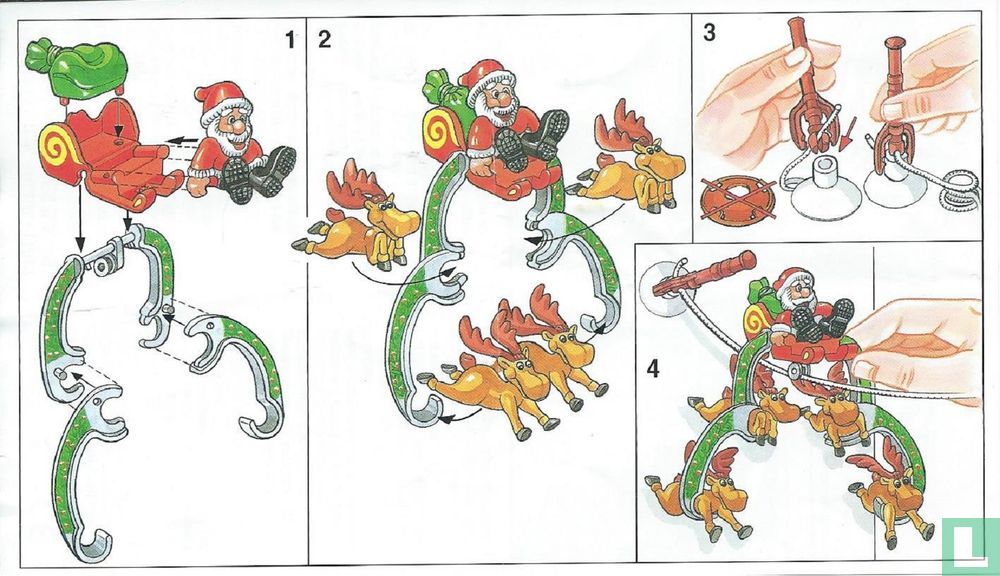 1
2
3
4