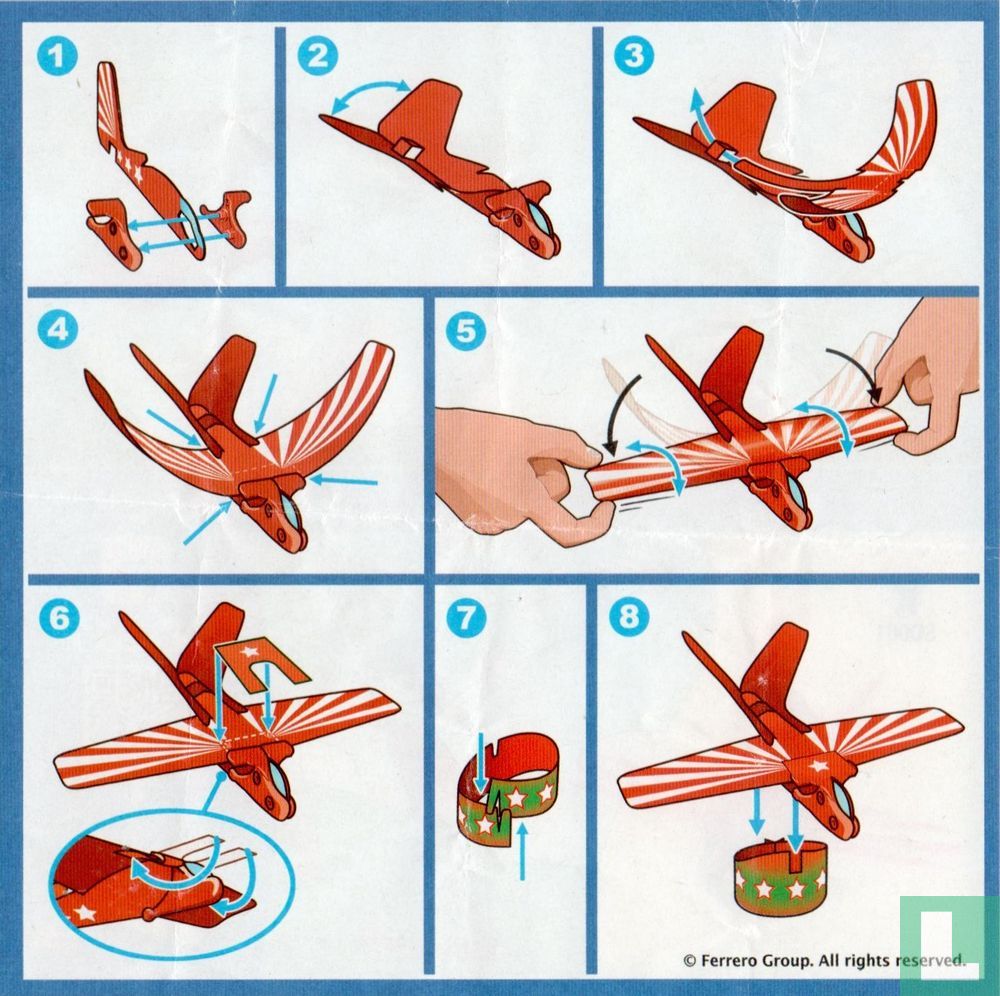 1

2

3

4

5

6

7

8

© Ferrero Group. All rights reserved.