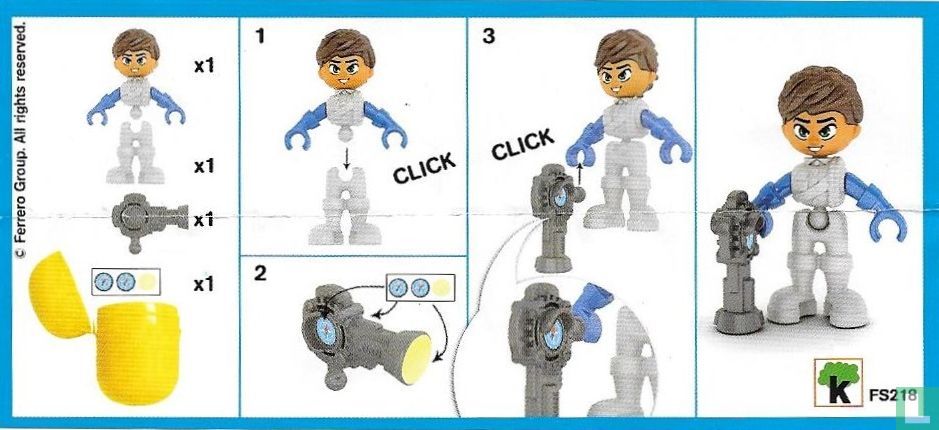 © Ferrero Group. All rights reserved.

x1

x1

x1

x1

1

CLICK

2

3

CLICK

K

FS218