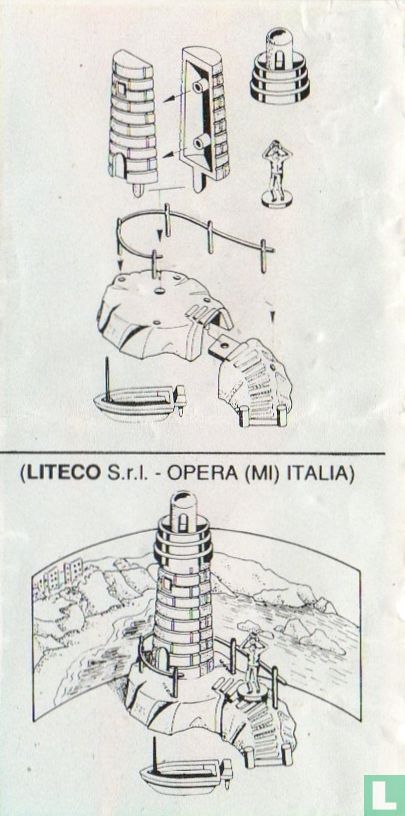 (LITECO S.r.l. - OPERA (MI) ITALIA)