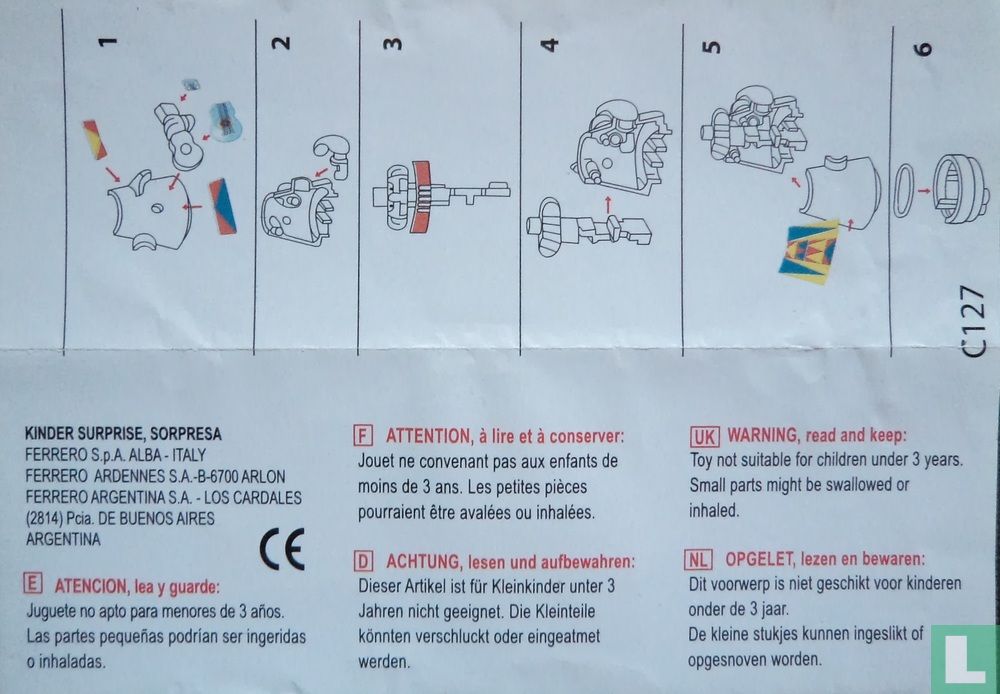 1 2 3 4 5 6

C127

KINDER SURPRISE, SORPRESA
FERRERO S.p.A. ALBA - ITALY
FERRERO ARDENNES S.A.-B-6700 ARLON
FERRERO ARGENTINA S.A. - LOS CARDALES
(2814) Pcia. DE BUENOS AIRES
ARGENTINA

CE

E ATENCION, lea y guarde:
Juguete no apto para menores de 3 años. Las partes pequeñas podrían ser ingeridas o inhaladas.

F ATTENTION, à lire et à conserver:
Jouet ne convenant pas aux enfants de moins de 3 ans. Les petites pièces pourraient être avalées ou inhalées.

D ACHTUNG, lesen und aufbewahren:
Dieser Artikel ist für Kleinkinder unter 3 Jahren nicht geeignet. Die Kleinteile könnten verschluckt oder eingeatmet werden.

UK WARNING, read and keep:
Toy not suitable for children under 3 years. Small parts might be swallowed or inhaled.

NL OPGELET, lezen en bewaren:
Dit voorwerp is niet geschikt voor kinderen onder de 3 jaar. De kleine stukjes kunnen ingeslikt of opgesnoven worden.