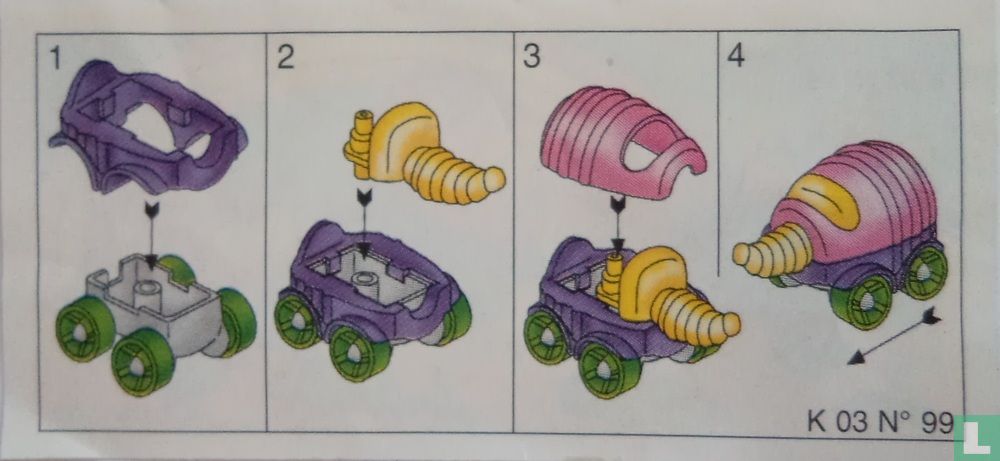 1

2

3

4

K 03 N° 99