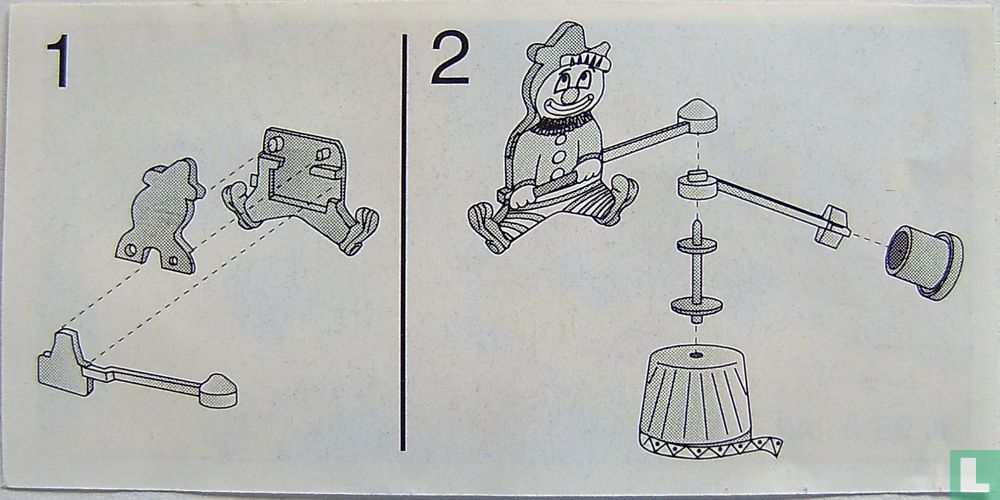 1

2