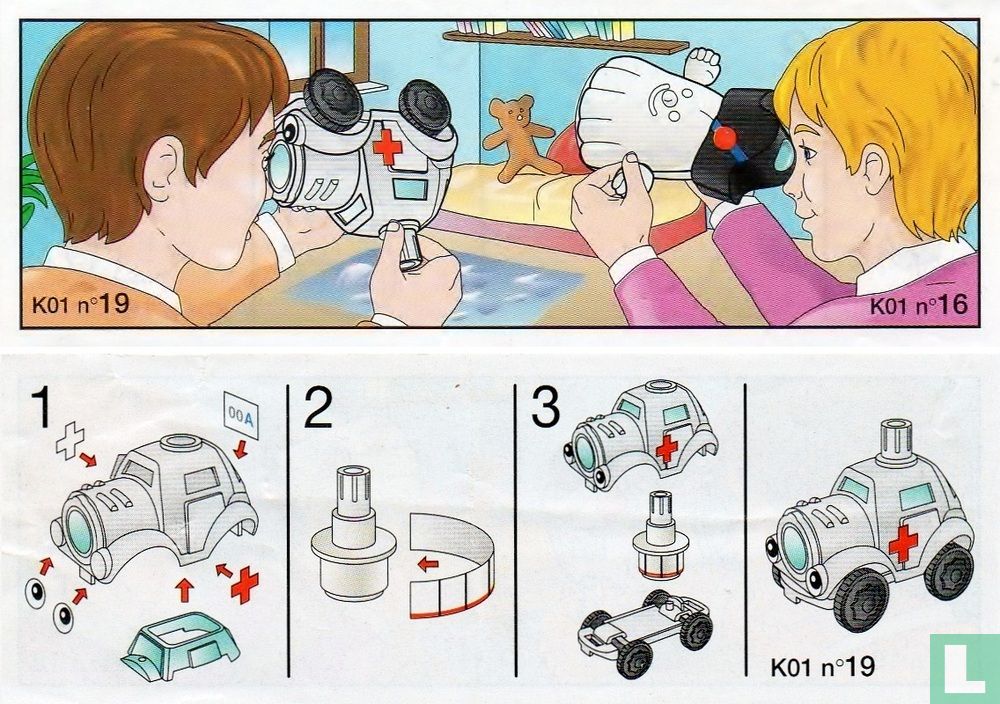 K01 n°19

K01 n°16

1

00A

2

3

K01 n°19