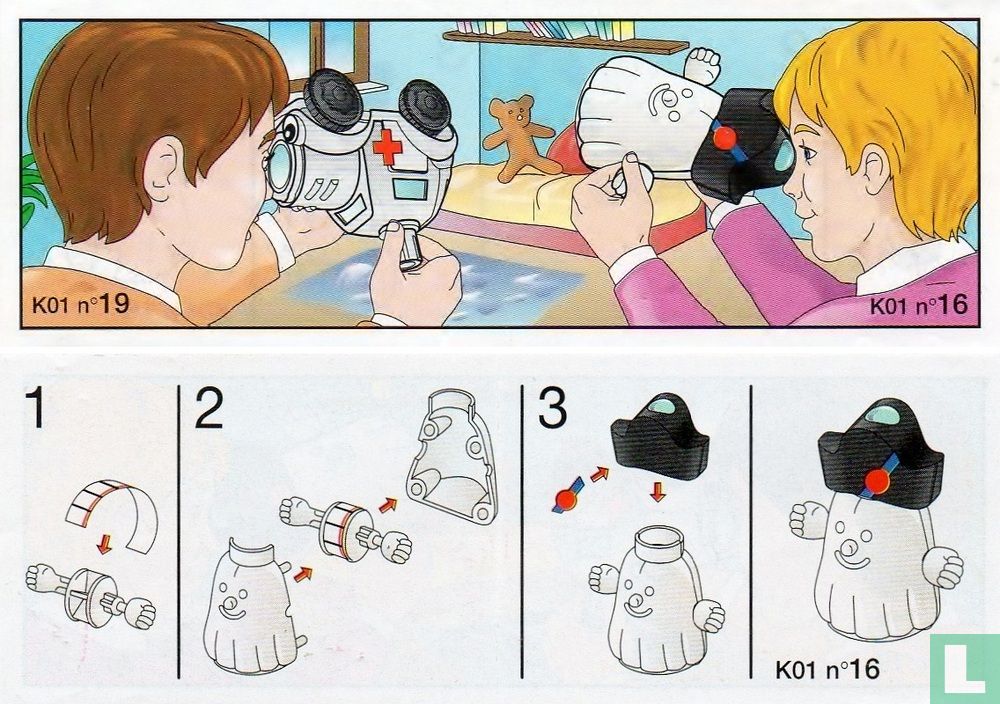 K01 n°19

K01 n°16

1

2

3

K01 n°16