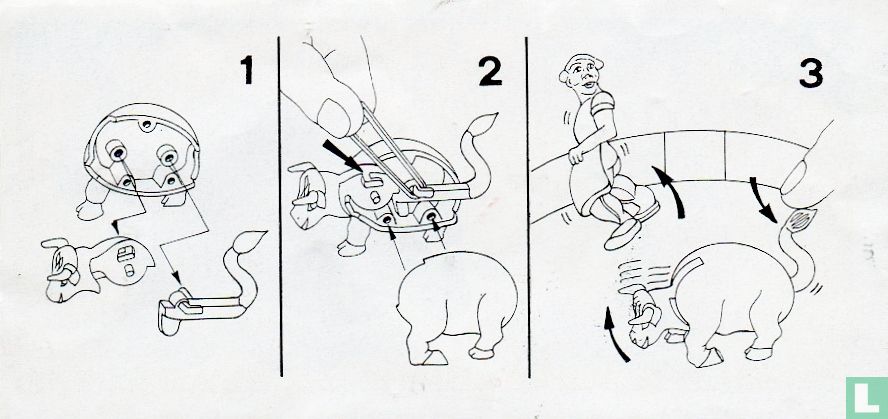 1

2

3