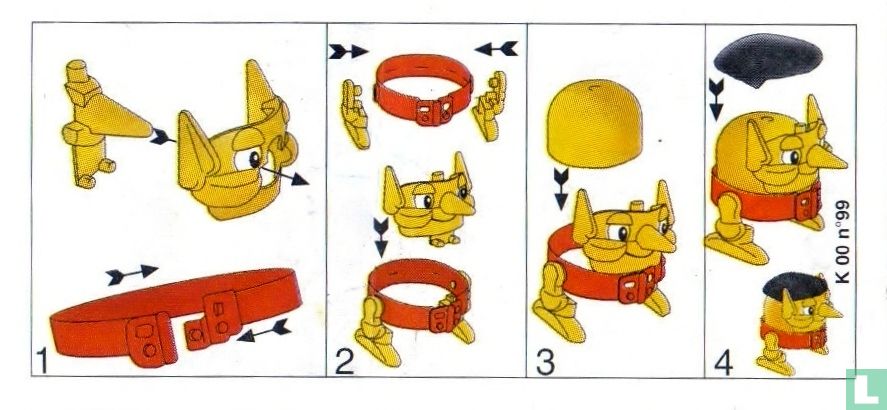 1
2
3
4
K 00 n°99