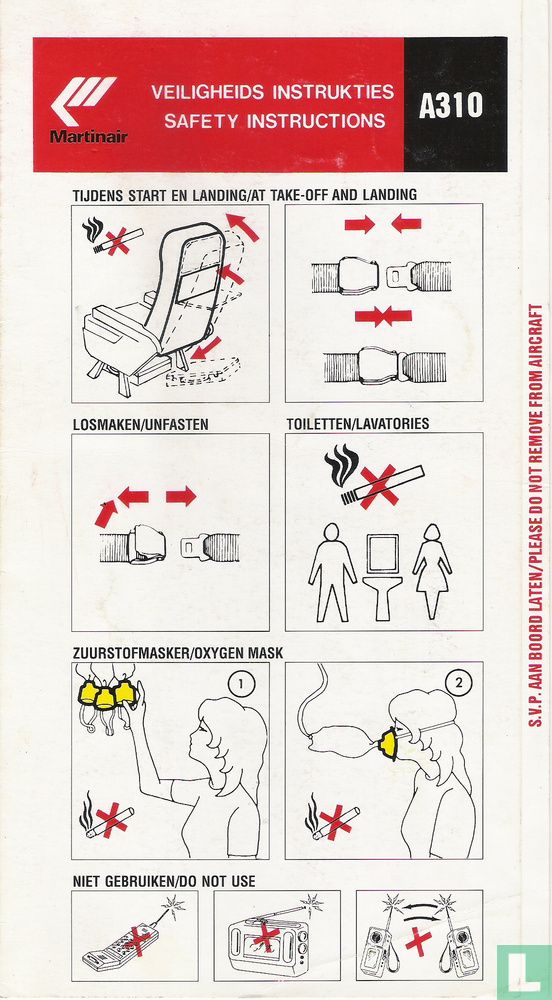 Martinair

VEILIGHEIDS INSTRUKTIES
SAFETY INSTRUCTIONS

A310

TIJDENS START EN LANDING/AT TAKE-OFF AND LANDING

LOSMAKEN/UNFASTEN

TOILETTEN/LAVATORIES

ZUURSTOFMASKER/OXYGEN MASK

1

2

NIET GEBRUIKEN/DO NOT USE

S.V.P. AAN BOORD LATEN/PLEASE DO NOT REMOVE FROM AIRCRAFT